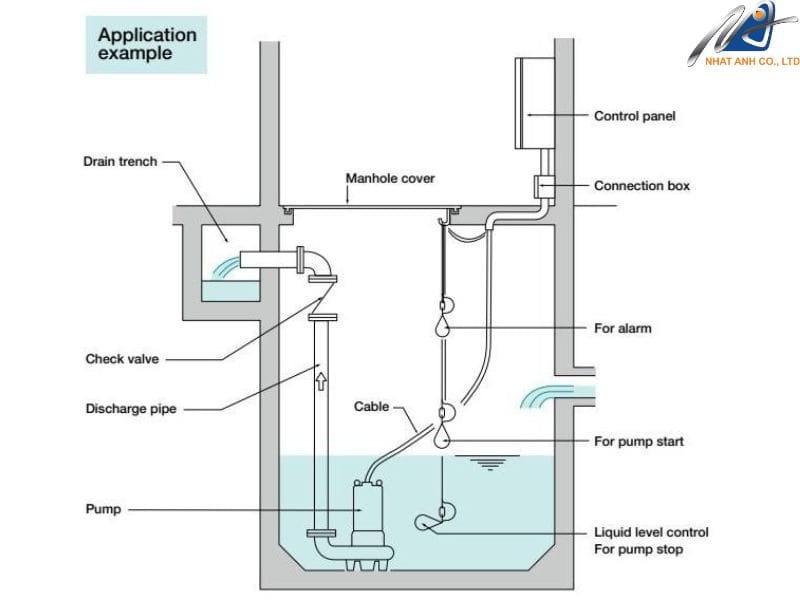 Application example

NHAT ANH CO., LTD

Control panel

Drain trench

Manhole cover

Connection box

For alarm

Check valve

Discharge pipe

Cable

For pump start

Pump

Liquid level control
For pump stop